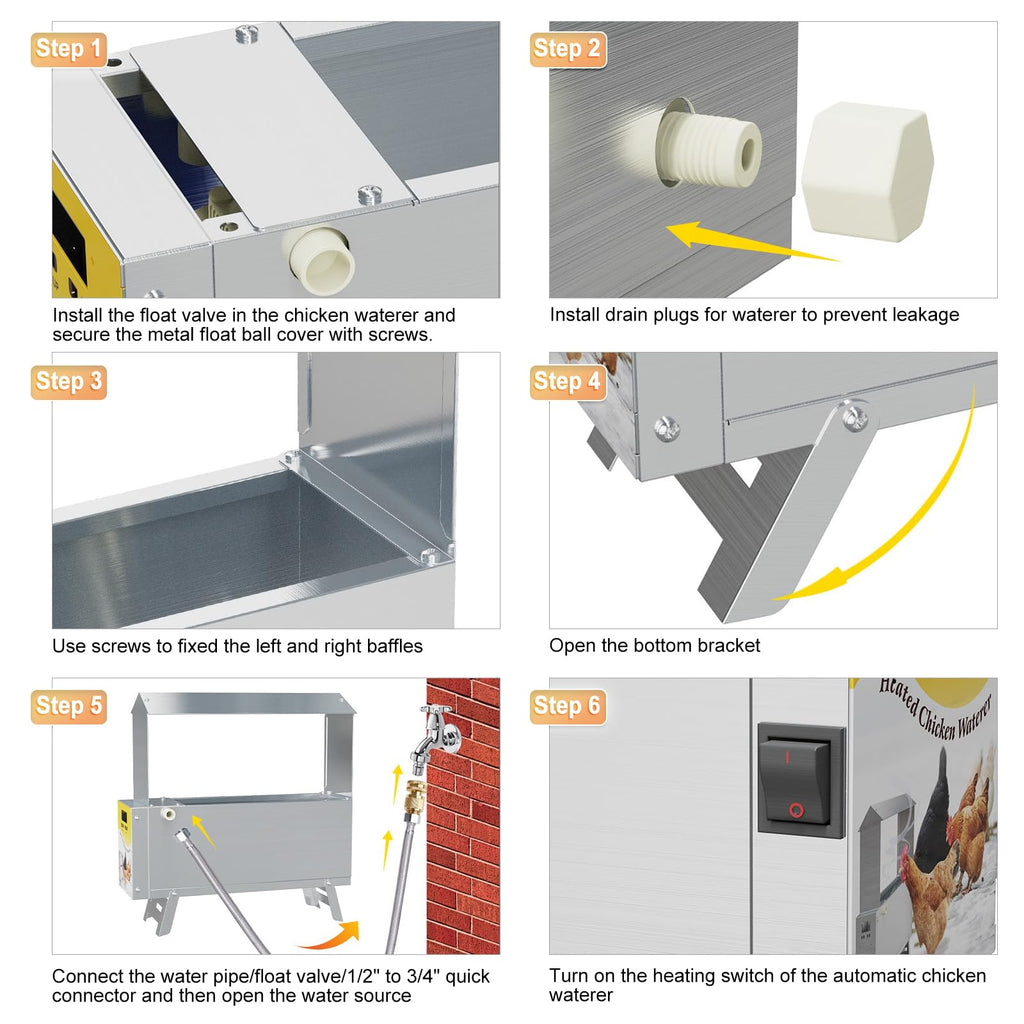 Step 1

Install the float valve in the chicken waterer and secure the metal float ball cover with screws.

Step 2

Install drain plugs for waterer to prevent leakage

Step 3

Use screws to fixed the left and right baffles

Step 4

Open the bottom bracket

Step 5

Connect the water pipe/float valve/1/2" to 3/4" quick connector and then open the water source

Step 6

Heated Chicken Waterer

Turn on the heating switch of the automatic chicken waterer